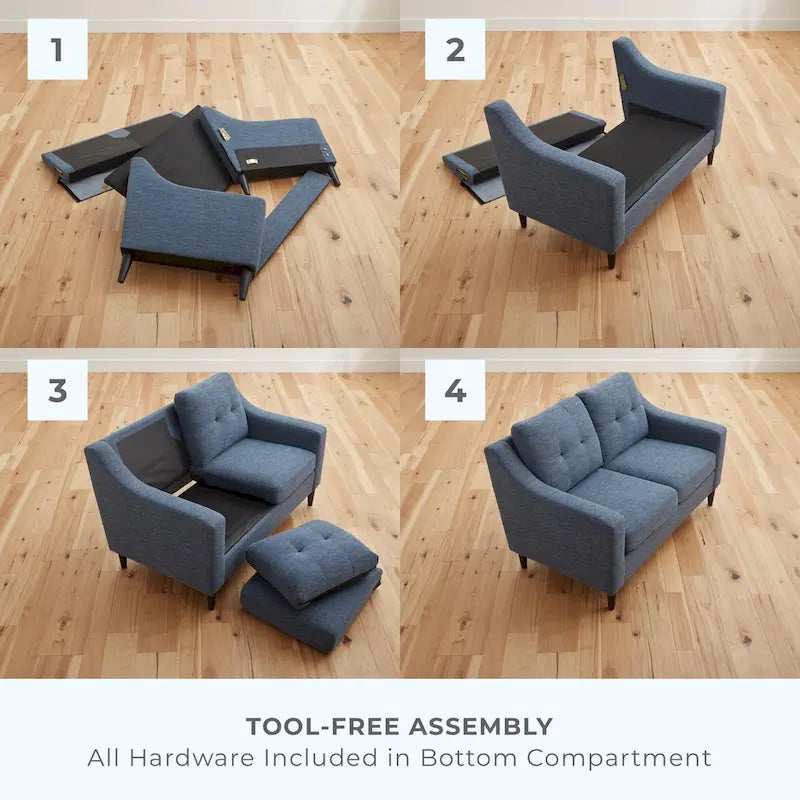 1

2

3

4

TOOL-FREE ASSEMBLY
All Hardware Included in Bottom Compartment